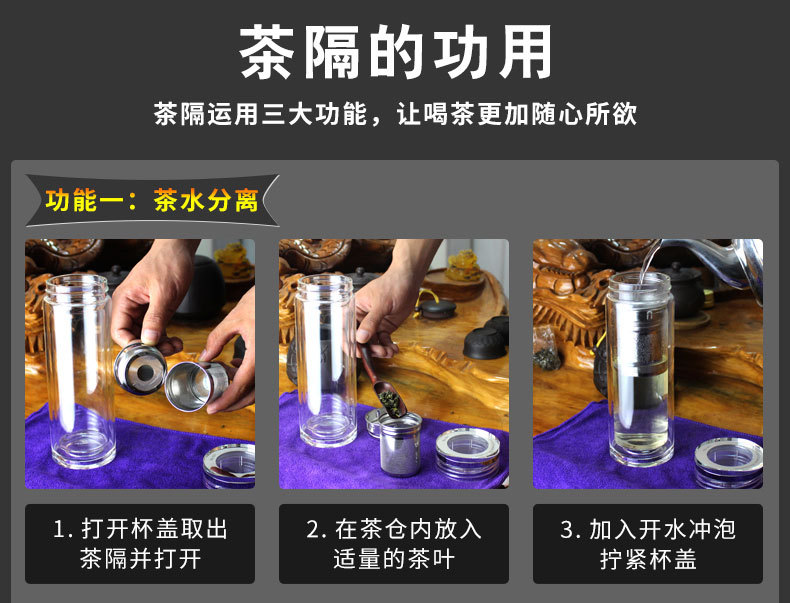 茶隔的功用

茶隔运用三大功能，让喝茶更加随心所欲

功能一：茶水分离

1. 打开杯盖取出茶隔并打开

2. 在茶仓内放入适量的茶叶

3. 加入开水冲泡拧紧杯盖